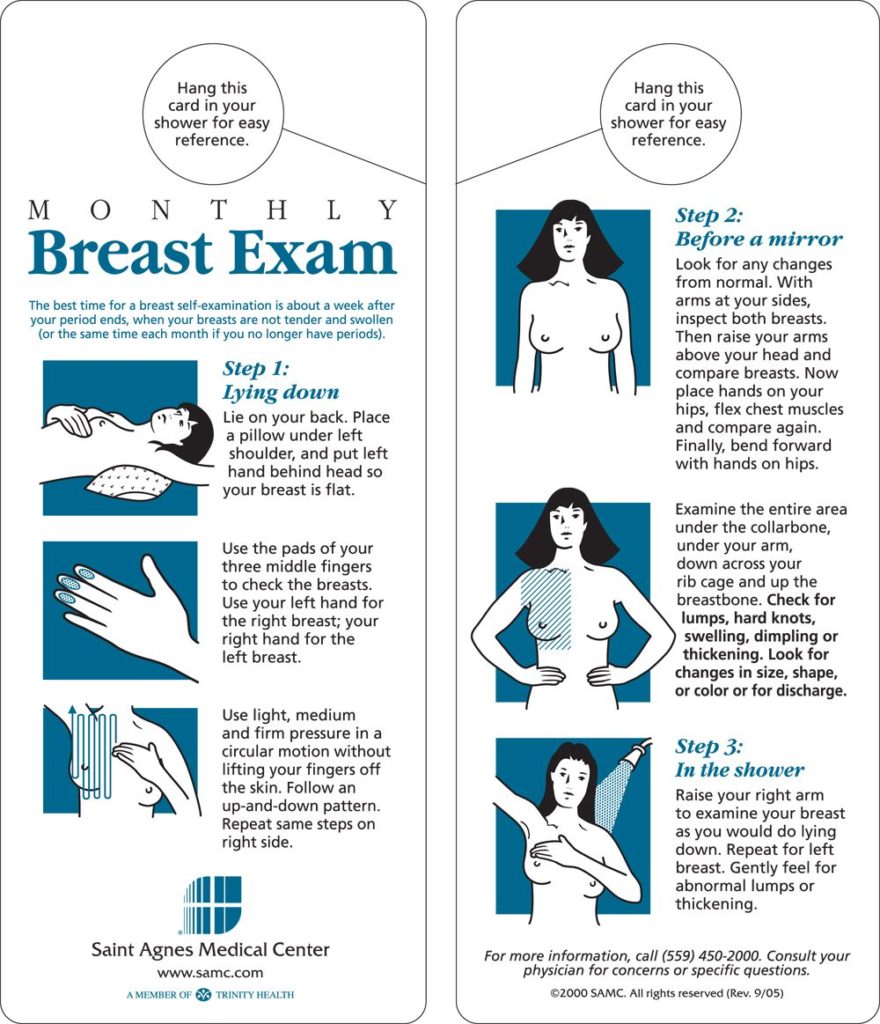 Hang this card in your shower for easy reference.

MONTHLY
Breast Exam

The best time for a breast self-examination is about a week after your period ends, when your breasts are not tender and swollen (or the same time each month if you no longer have periods).

Step 1:
Lying down
Lie on your back. Place a pillow under left shoulder, and put left hand behind head so your breast is flat.

Use the pads of your three middle fingers to check the breasts. Use your left hand for the right breast; your right hand for the left breast.

Use light, medium and firm pressure in a circular motion without lifting your fingers off the skin. Follow an up-and-down pattern. Repeat same steps on right side.

Saint Agnes Medical Center
www.samc.com
A MEMBER OF TRINITY HEALTH

Hang this card in your shower for easy reference.

Step 2:
Before a mirror
Look for any changes from normal. With arms at your sides, inspect both breasts. Then raise your arms above your head and compare breasts. Now place hands on your hips, flex chest muscles and compare again. Finally, bend forward with hands on hips.

Examine the entire area under the collarbone, under your arm, down across your rib cage and up the breastbone. Check for lumps, hard knots, swelling, dimpling or thickening. Look for changes in size, shape, or color or for discharge.

Step 3:
In the shower
Raise your right arm to examine your breast as you would do lying down. Repeat for left breast. Gently feel for abnormal lumps or thickening.

For more information, call (559) 450-2000. Consult your physician for concerns or specific questions.

©2000 SAMC. All rights reserved (Rev. 9/05)